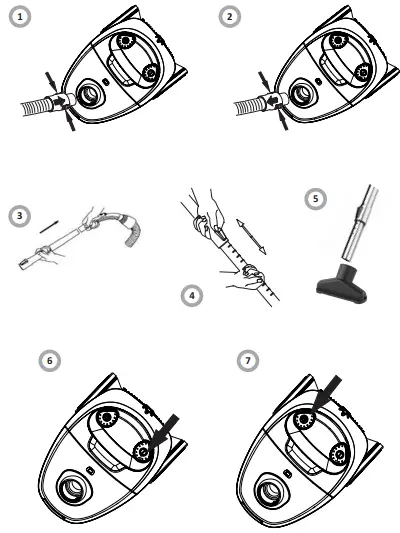 1

2

3

4

5

6

7