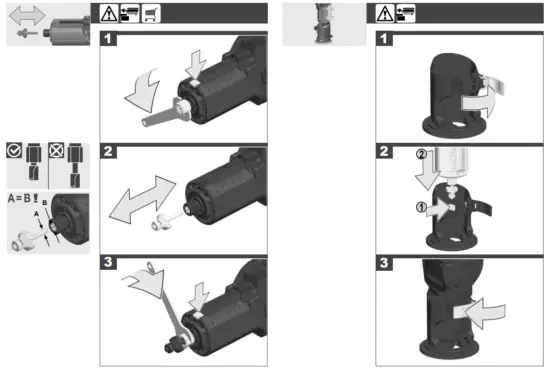 1
2
A = B !
A
B
3
1
2
2
1
3