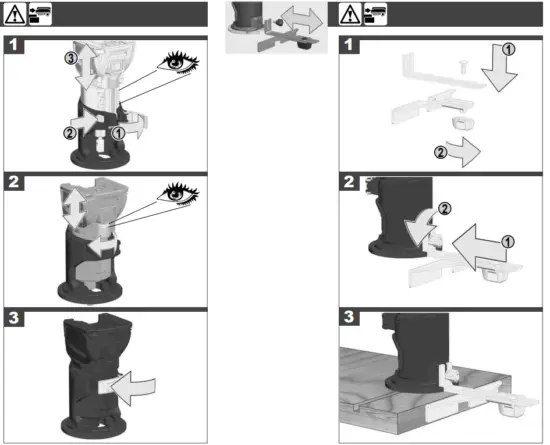 1

3

2

1

2

3

1

1

2

2

2

1

3