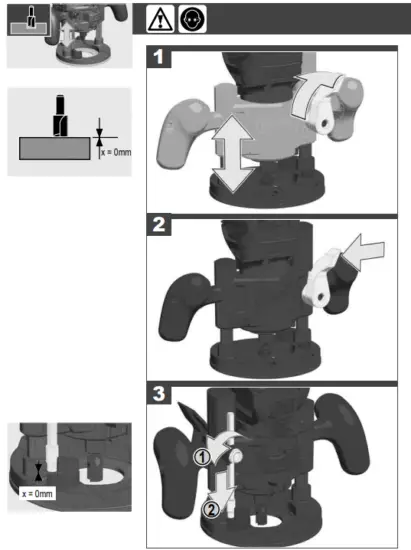 x = 0mm

1

2

3

①

②

x = 0mm