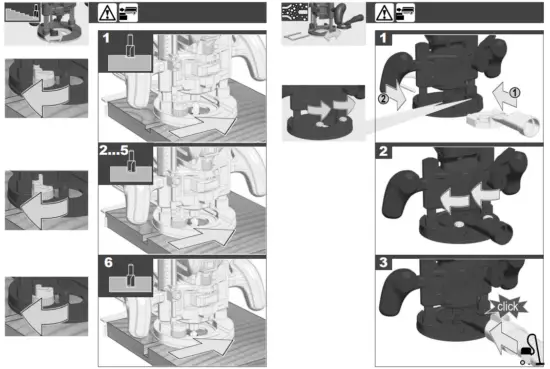 1

2...5

6

1

②

①

2

3

click