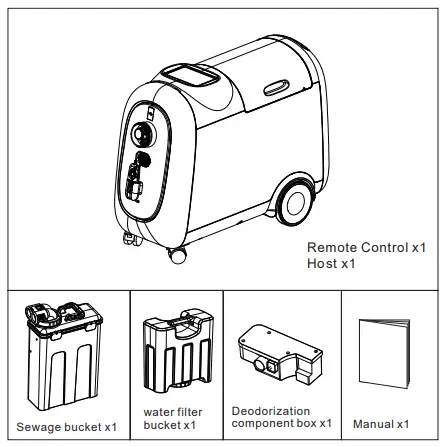 Remote Control x1
Host x1

Sewage bucket x1

water filter bucket x1

Deodorization component box x1

Manual x1