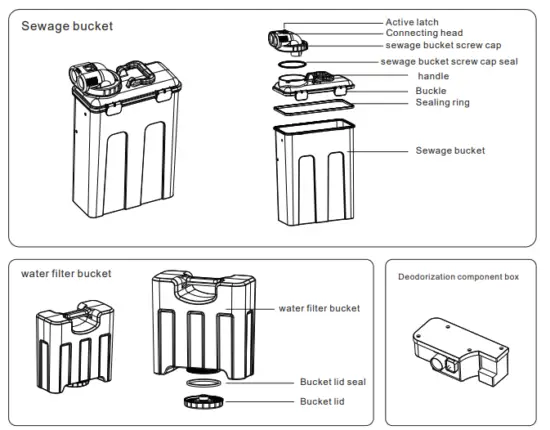 Sewage bucket

Active latch
Connecting head
sewage bucket screw cap
sewage bucket screw cap seal
handle
Buckle
Sealing ring
Sewage bucket

water filter bucket

water filter bucket
Bucket lid seal
Bucket lid

Deodorization component box