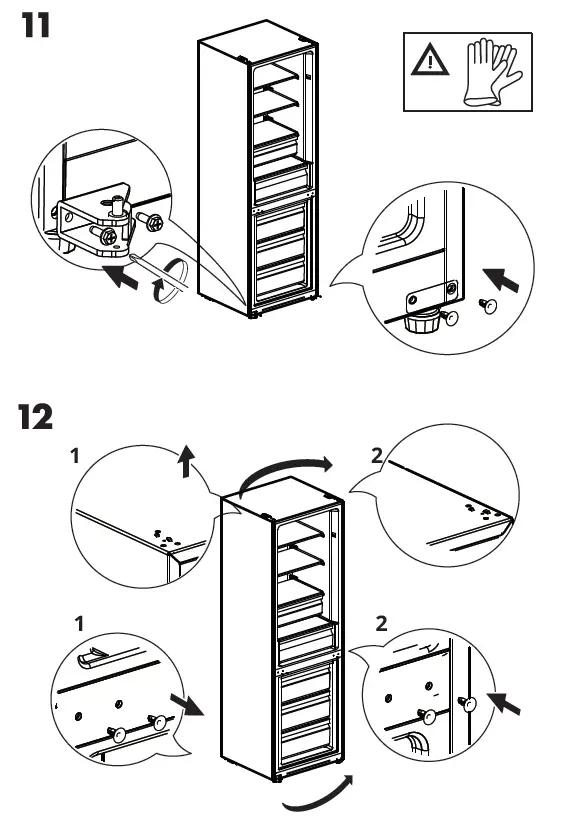 11

12

1

2

1

2