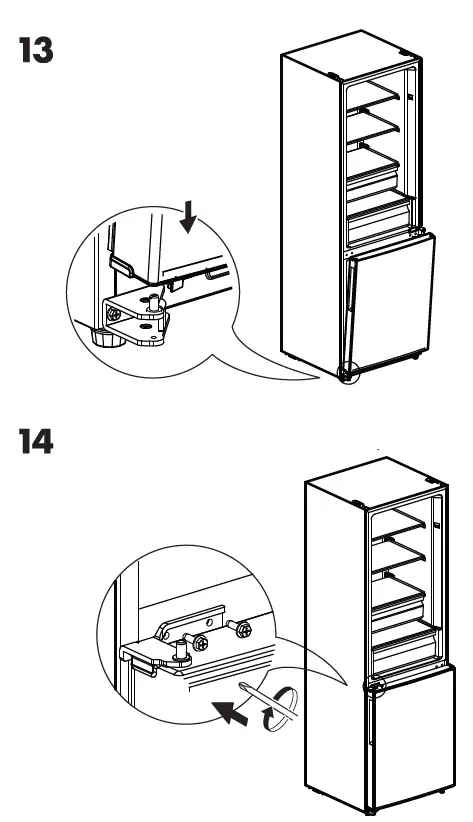 13

14