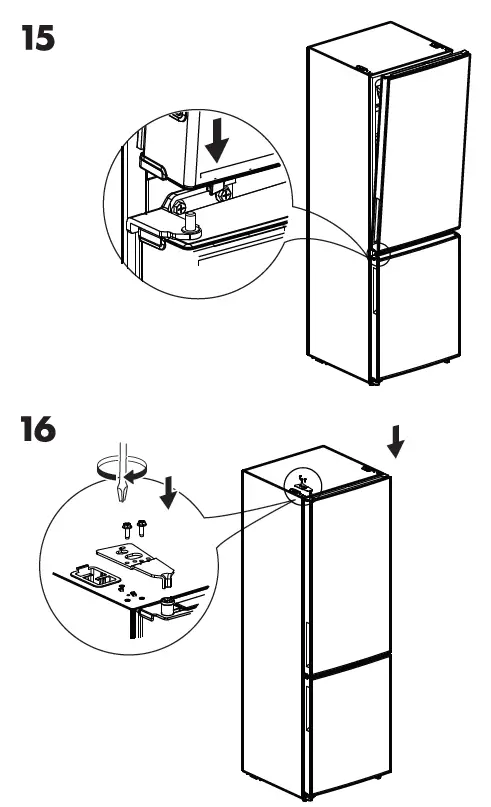 15

16