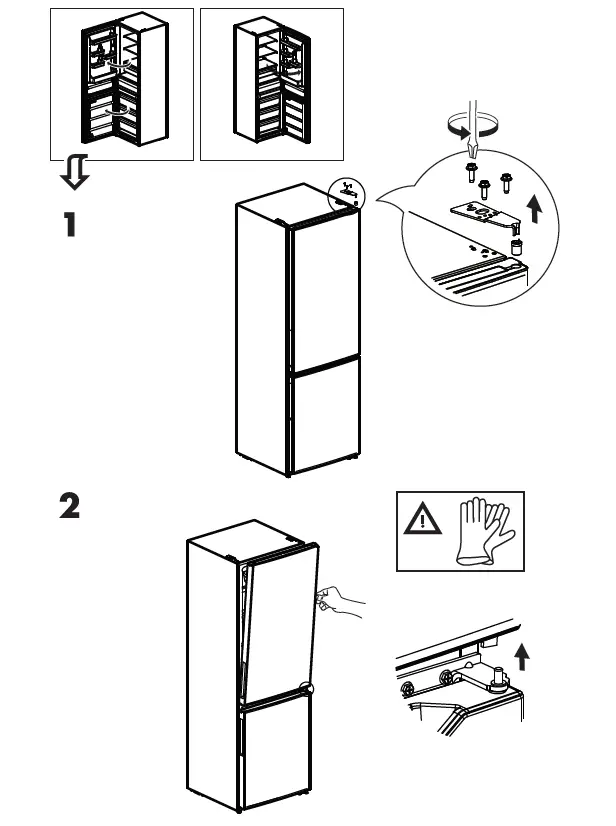 1

2