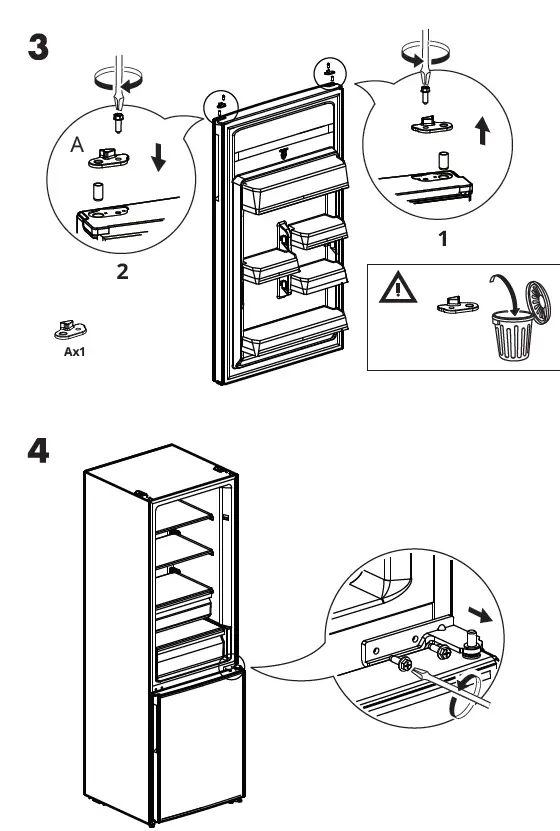 3

A

2

1

Ax1

4