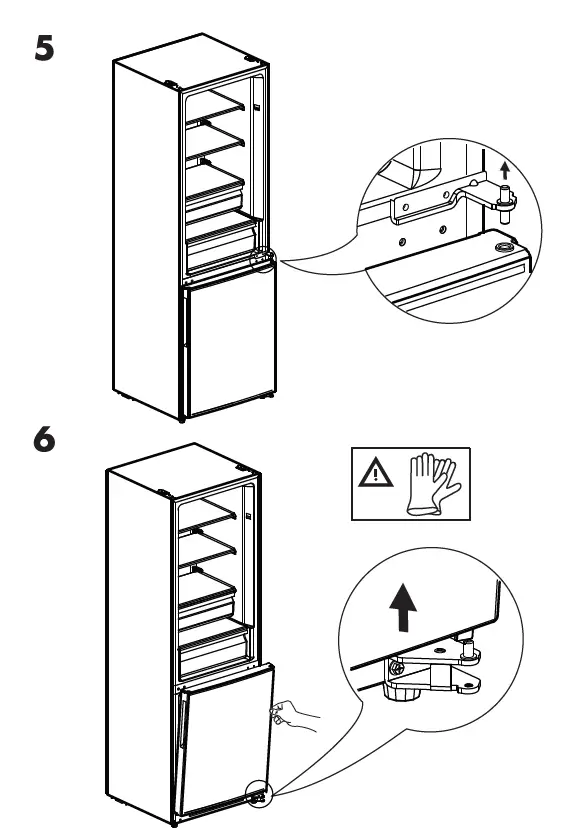 5

6