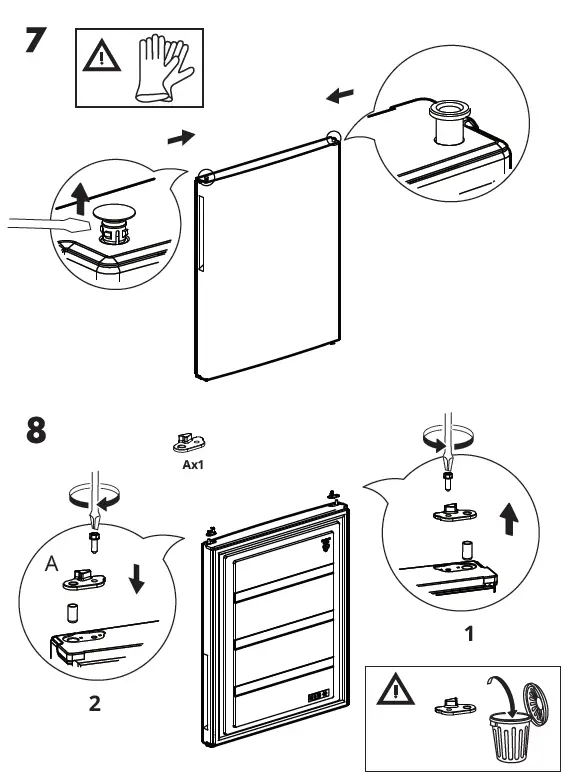 7

8

Ax1

A

2

1