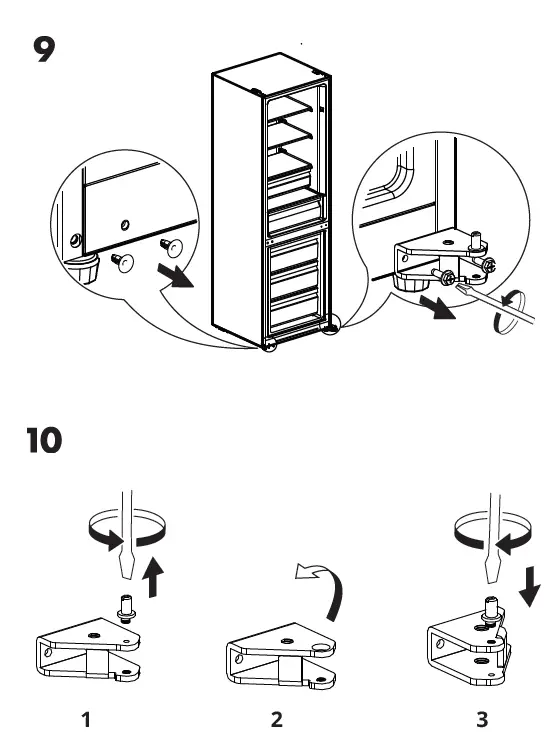 9

10

1

2

3