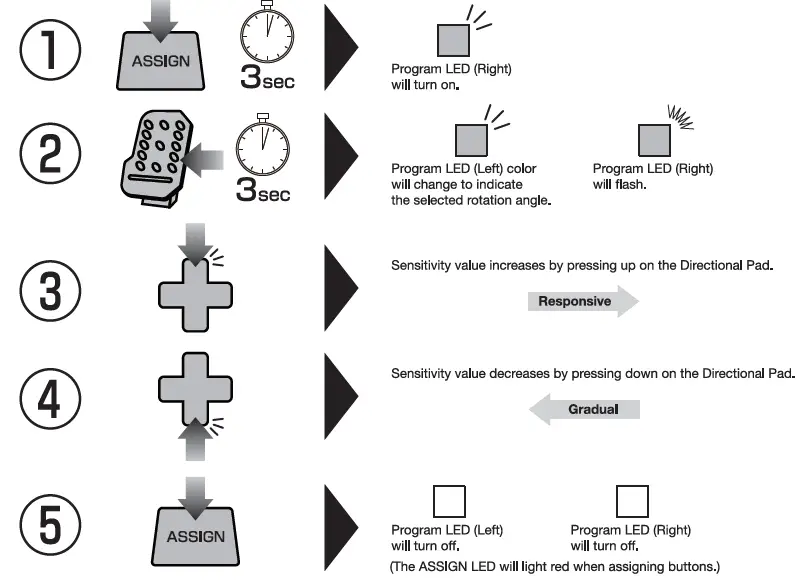 ①

ASSIGN

3sec

Program LED (Right) will turn on.

②

3sec

Program LED (Left) color will change to indicate the selected rotation angle.

Program LED (Right) will flash.

③

Sensitivity value increases by pressing up on the Directional Pad.

Responsive

④

Sensitivity value decreases by pressing down on the Directional Pad.

Gradual

⑤

ASSIGN

Program LED (Left) will turn off.

Program LED (Right) will turn off.

(The ASSIGN LED will light red when assigning buttons.)