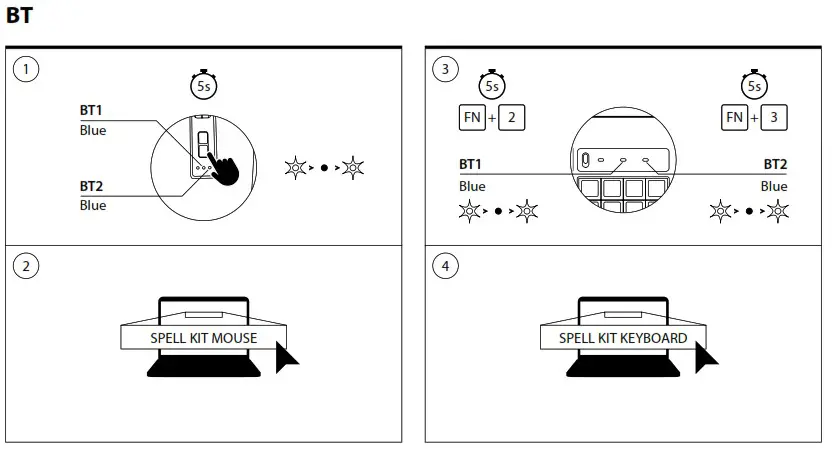 BT

1
5s
BT1
Blue
BT2
Blue

2
SPELL KIT MOUSE

3
5s
FN + 2
5s
FN + 3
BT1
Blue
BT2
Blue

4
SPELL KIT KEYBOARD