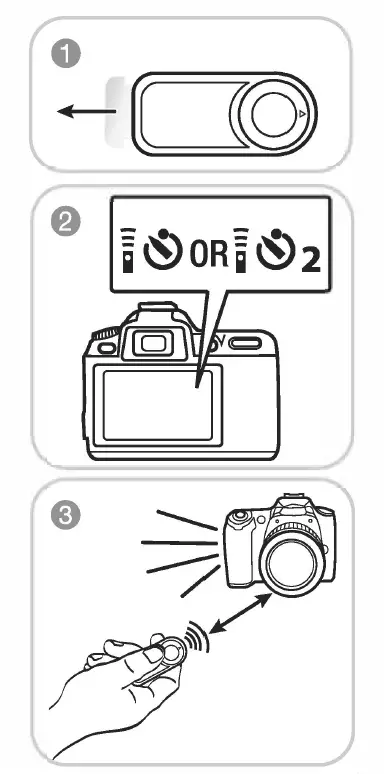 1

2

OR 2

3