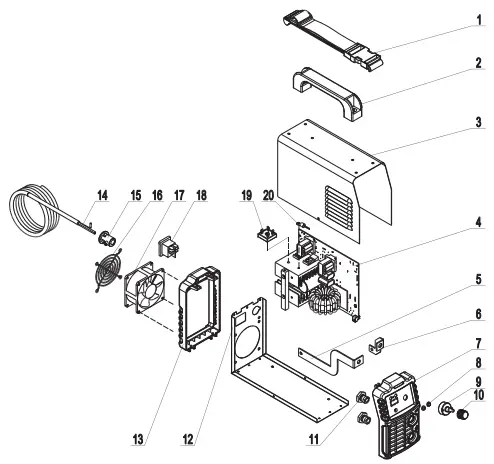 1
2
3
14
15
16
17
18
19
20
4
5
6
7
8
9
10
13
12
11