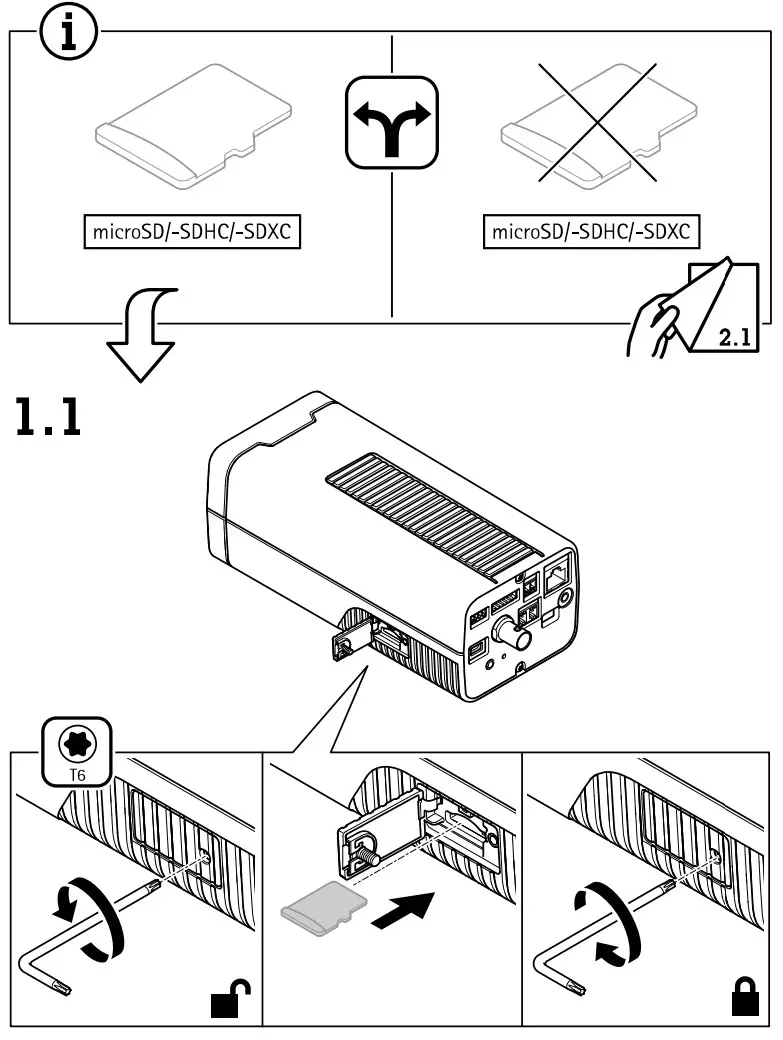 i

microSD/-SDHC/-SDXC

microSD/-SDHC/-SDXC

2.1

1.1

T6