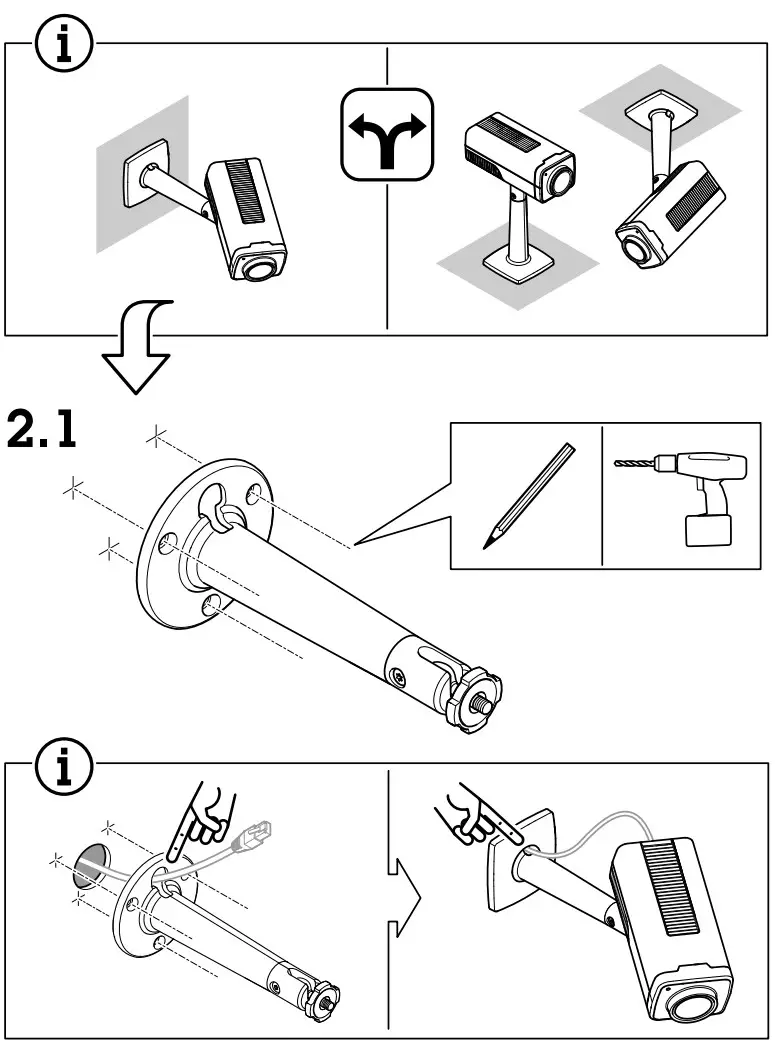 i

2.1

i