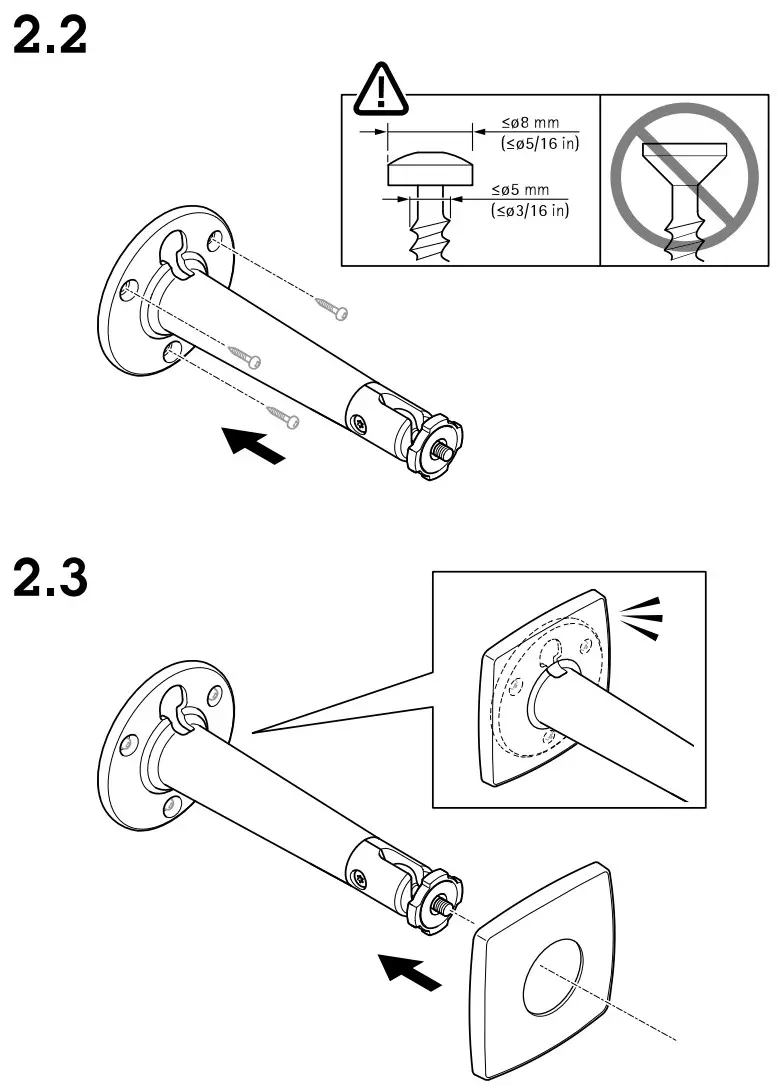 2.2

≤ø8 mm
(≤ø5/16 in)

≤ø5 mm
(≤ø3/16 in)

2.3