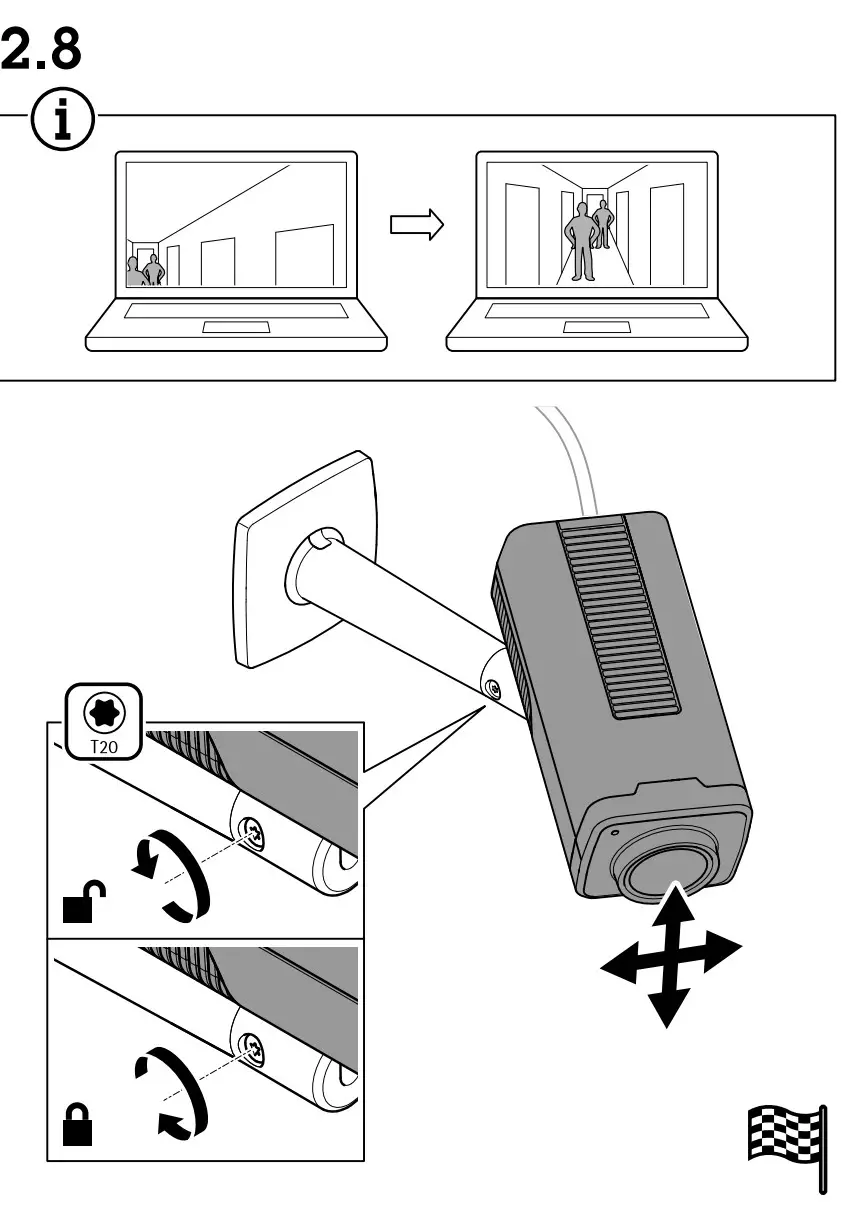 2.8

i

T20