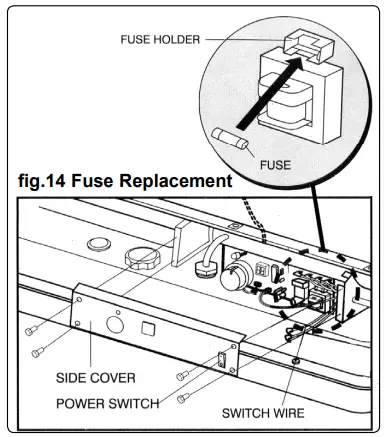 FUSE HOLDER

FUSE

fig.14 Fuse Replacement

SIDE COVER

POWER SWITCH

SWITCH WIRE