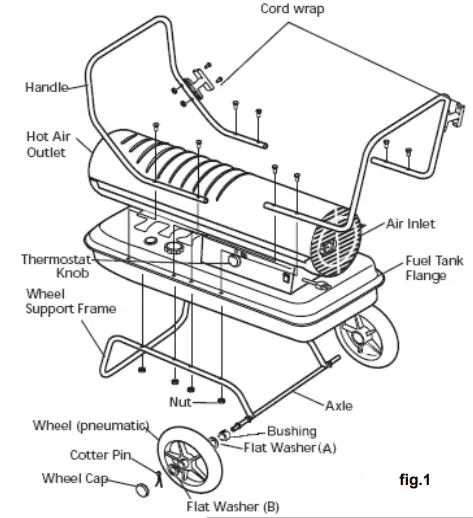 Cord wrap
Handle
Hot Air Outlet
Air Inlet
Thermostat Knob
Fuel Tank Flange
Wheel Support Frame
Nut
Axle
Wheel (pneumatic)
Bushing
Flat Washer (A)
Cotter Pin
Wheel Cap
Flat Washer (B)
fig.1