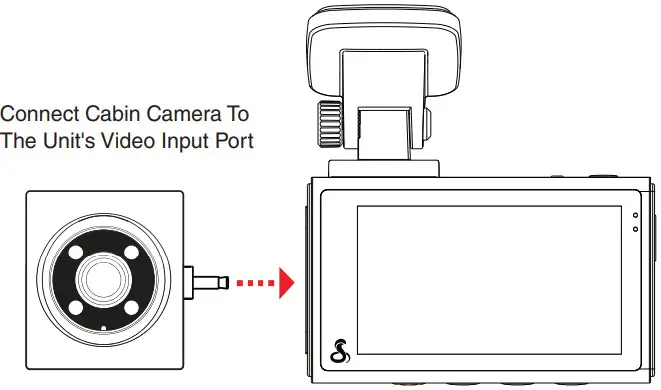 Connect Cabin Camera To The Unit's Video Input Port