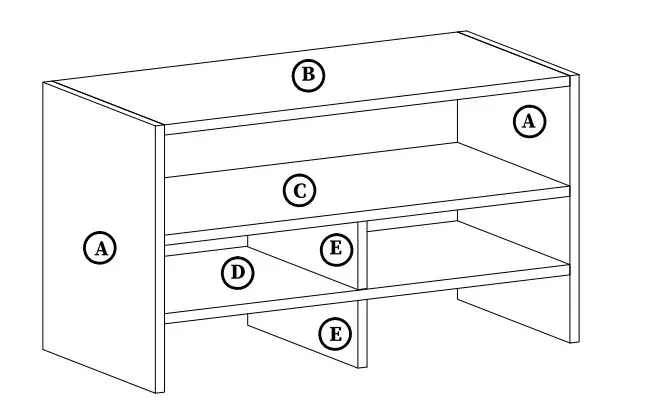 B
A
C
A
E
D
E