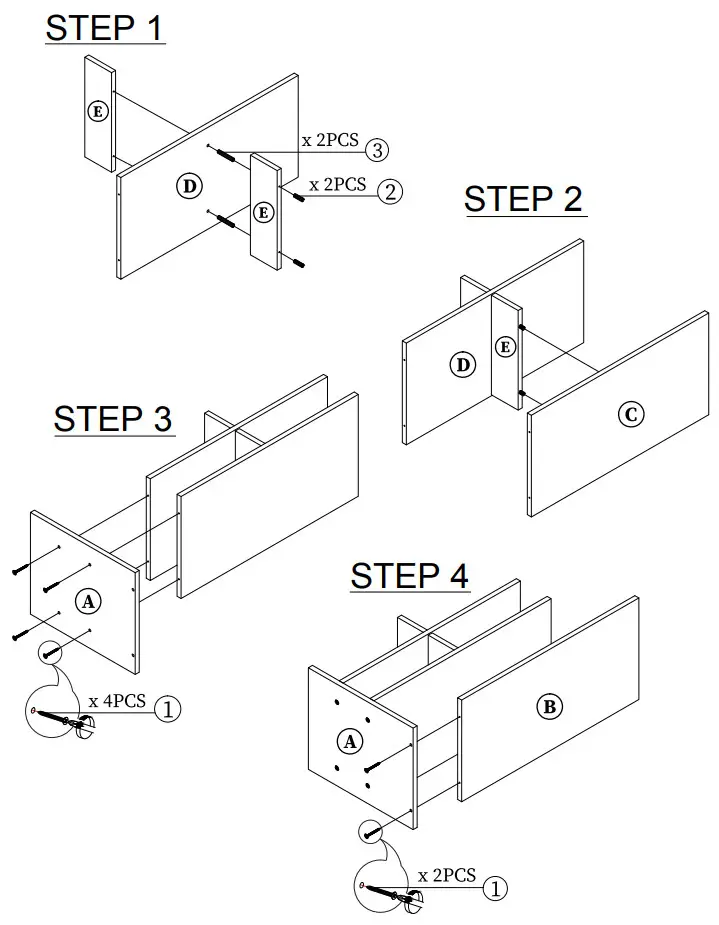 STEP 1

E

D

E

x 2PCS 3

x 2PCS 2

STEP 2

D

E

C

STEP 3

A

x 4PCS 1

STEP 4

A

B

x 2PCS 1