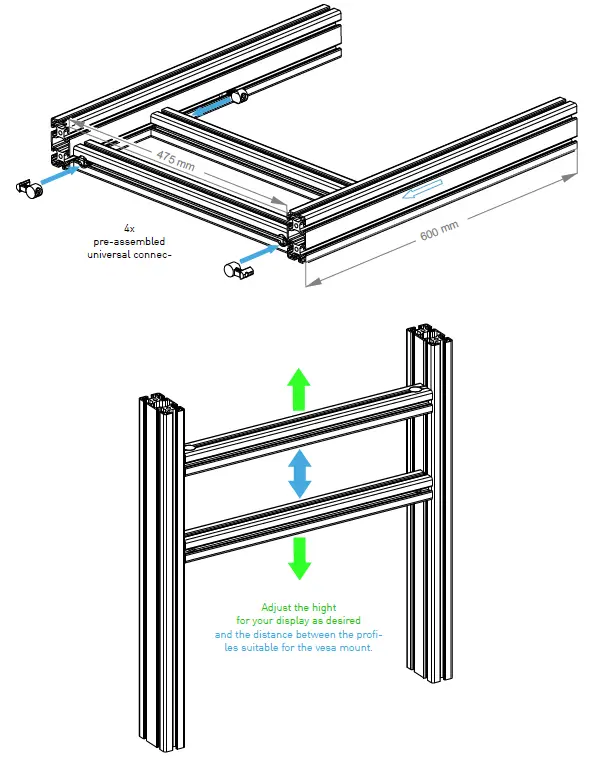 475 mm

600 mm

4x
pre-assembled
universal connec-

Adjust the hight
for your display as desired
and the distance between the profiles suitable for the vesa mount.