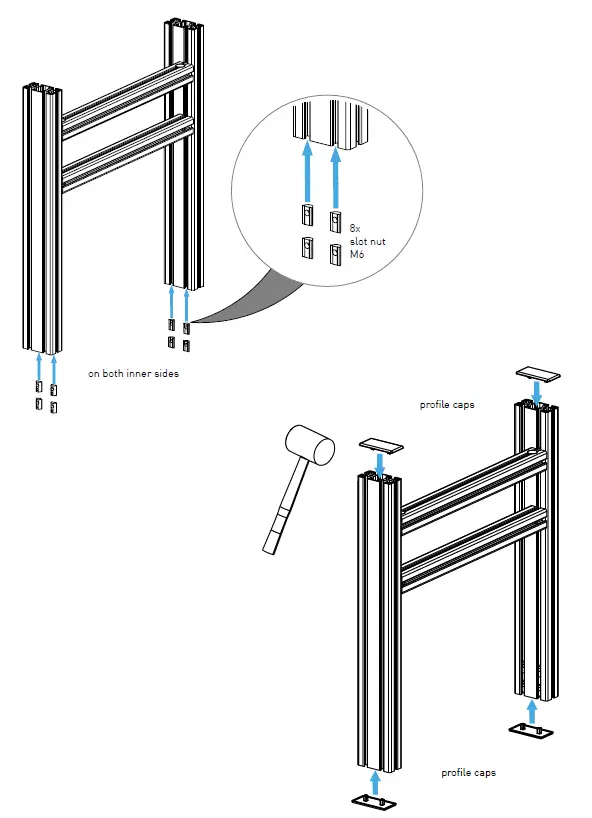 8x
slot nut
M6

on both inner sides

profile caps

profile caps