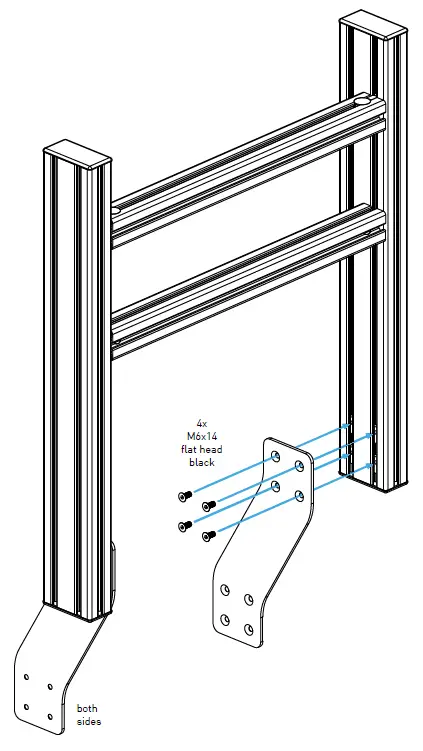 4x
M6x14
flat head
black

both
sides