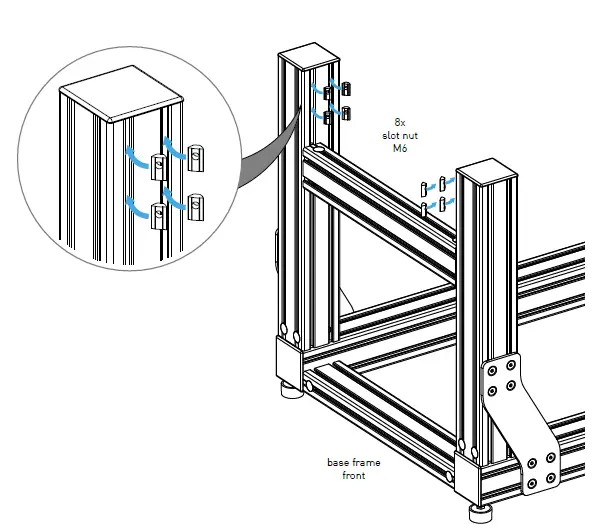 8x
slot nut
M6

base frame
front