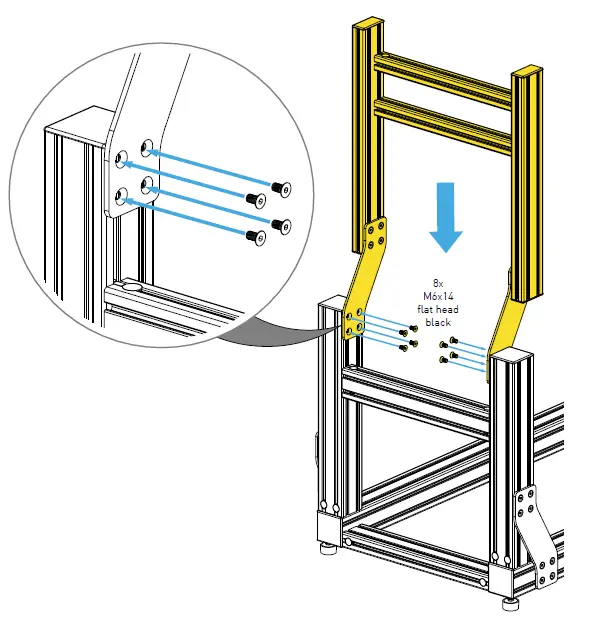 8x
M6x14
flat head
black