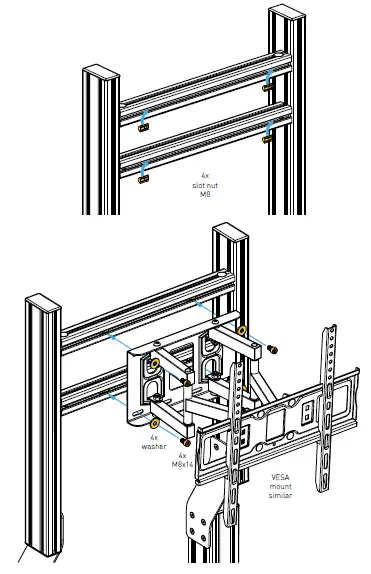 4x
slot nut
M8

4x
washer

4x
M8x14

VESA
mount
similar