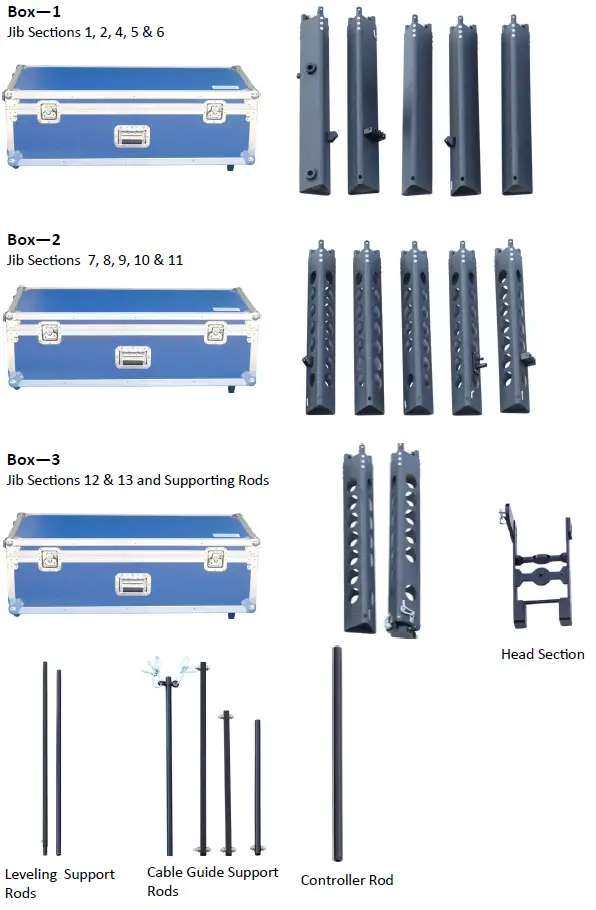 **Box—1**
Jib Sections 1, 2, 4, 5 & 6

**Box—2**
Jib Sections 7, 8, 9, 10 & 11

**Box—3**
Jib Sections 12 & 13 and Supporting Rods

Head Section

Leveling Support Rods

Cable Guide Support Rods

Controller Rod