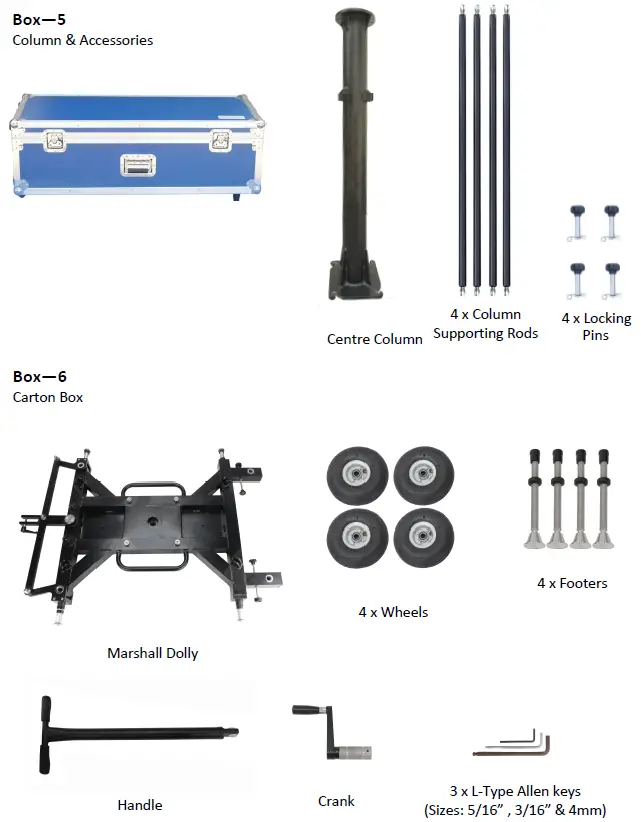 Box—5
Column & Accessories

Centre Column

4 x Column Supporting Rods

4 x Locking Pins

Box—6
Carton Box

Marshall Dolly

4 x Wheels

4 x Footers

Handle

Crank

3 x L-Type Allen keys
(Sizes: 5/16" , 3/16" & 4mm)