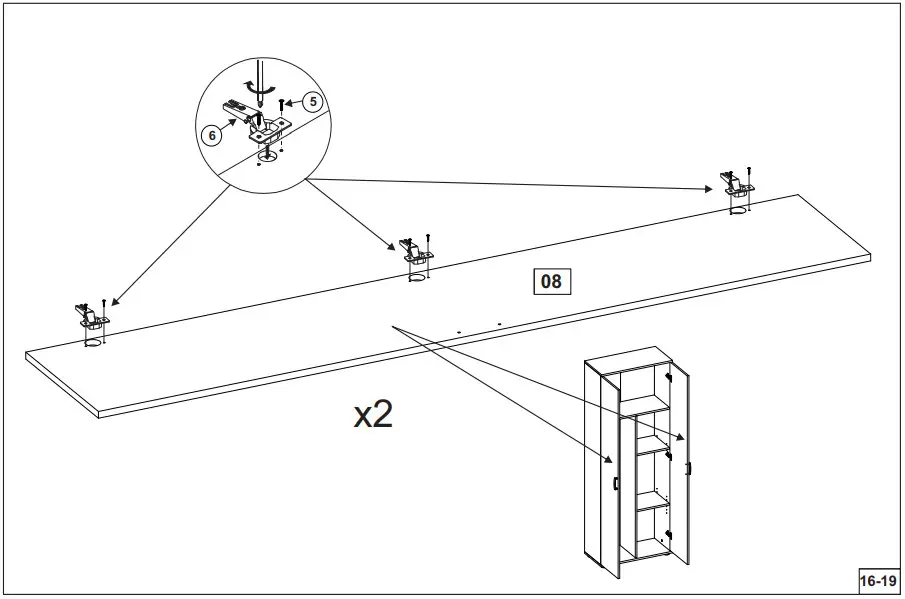 5
6
08
x2
16-19