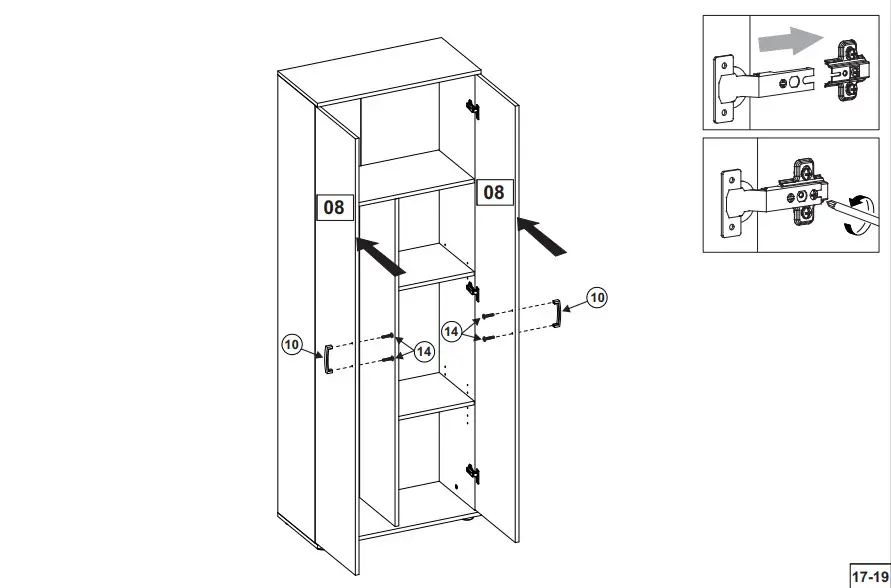 08
08
10
14
14
10
17-19