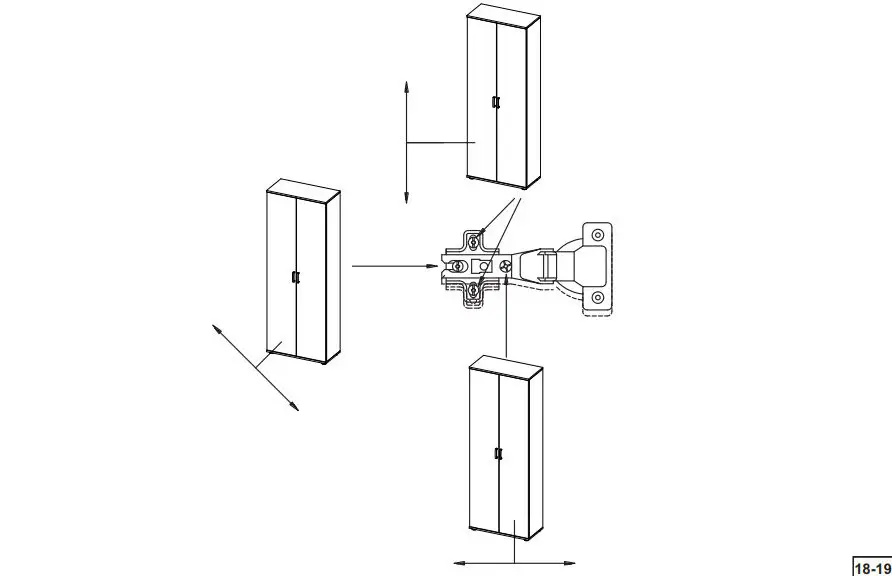 18-19