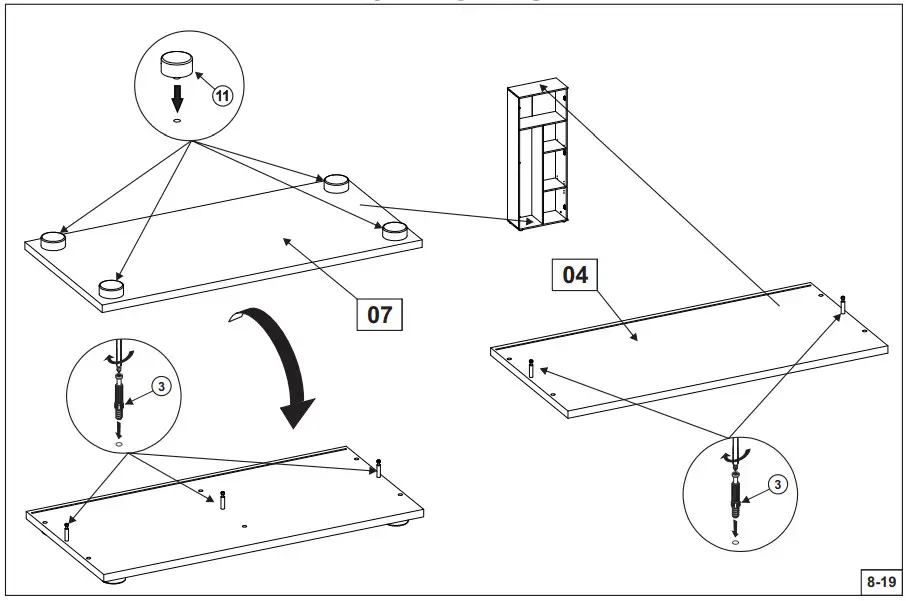 11

07

04

3

3

8-19