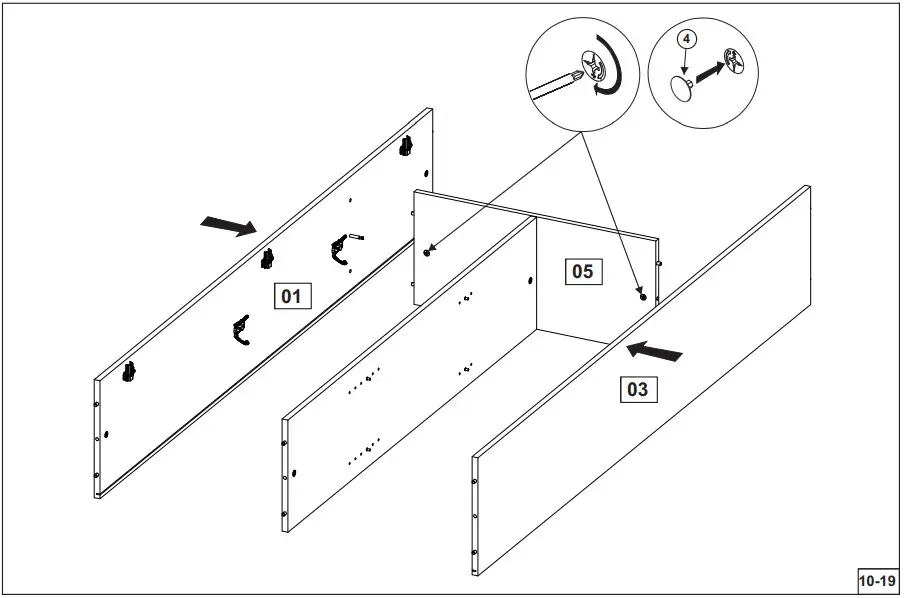 4

01

05

03

10-19