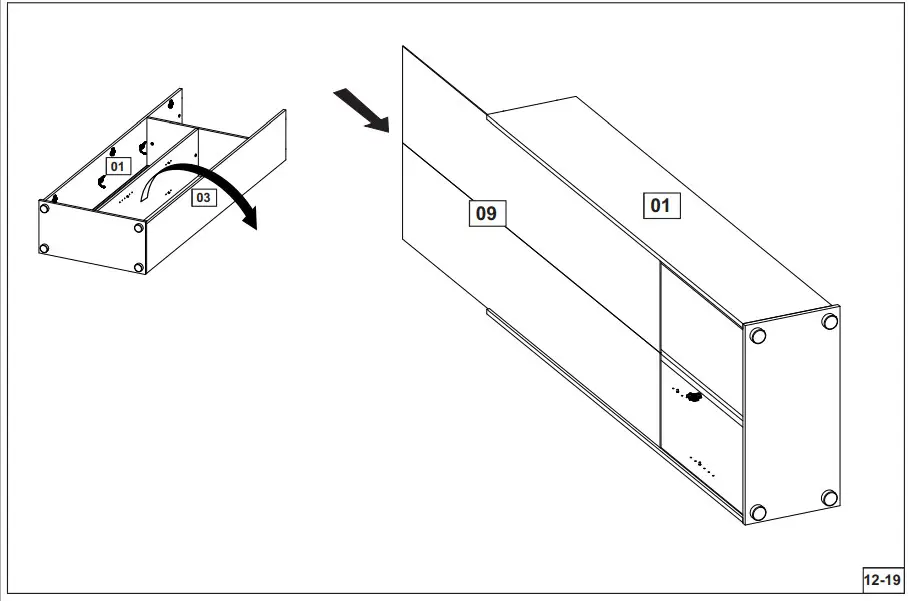 01
03
09
01
12-19