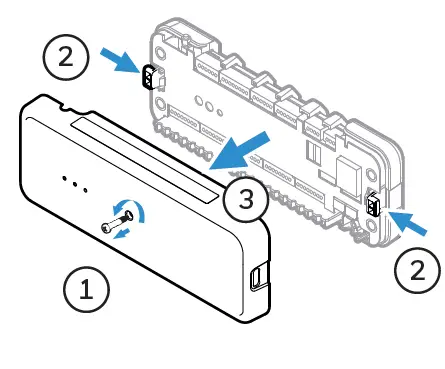 2
3
2
1