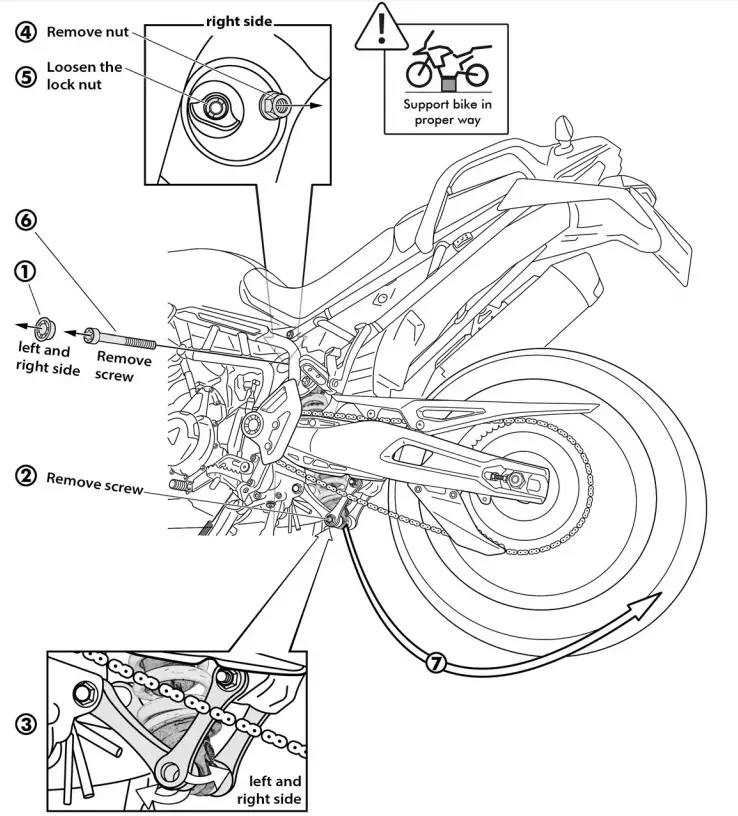 ④ Remove nut
⑤ Loosen the lock nut

right side

Support bike in proper way

⑥

①

left and right side

Remove screw

② Remove screw

⑦

③

left and right side