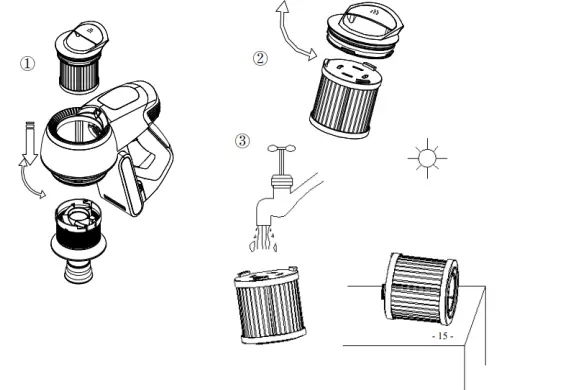 ①

②

③

- 15 -