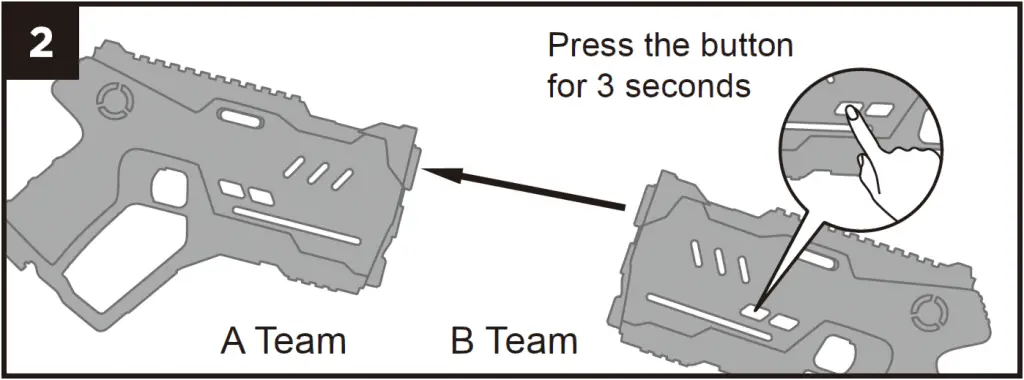 2

Press the button for 3 seconds

A Team

B Team