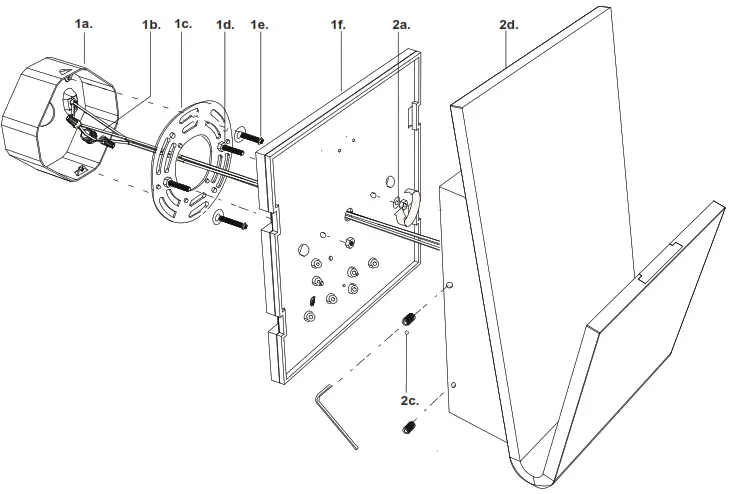 1a.
1b.
1c.
1d.
1e.
1f.
2a.
2d.
2c.