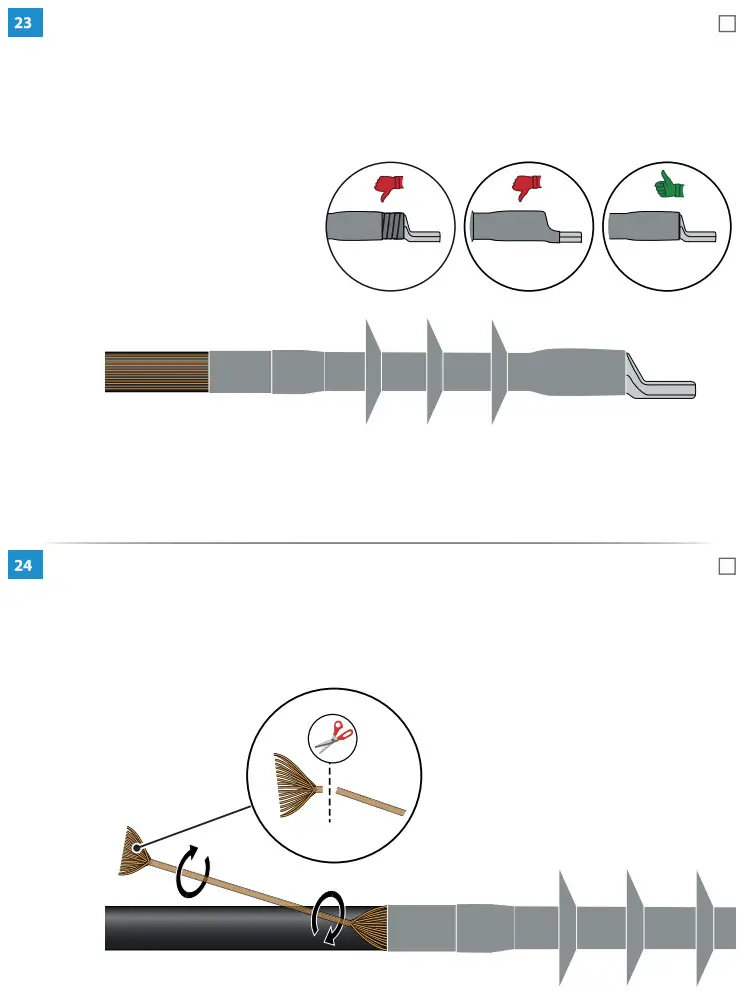 23

24