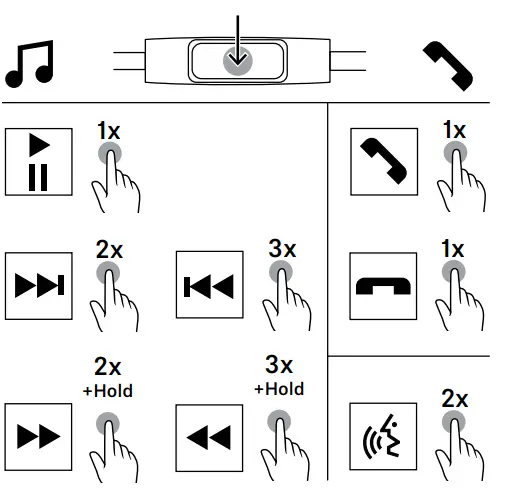 1x

2x

3x

2x
+Hold

3x
+Hold

1x

1x

2x