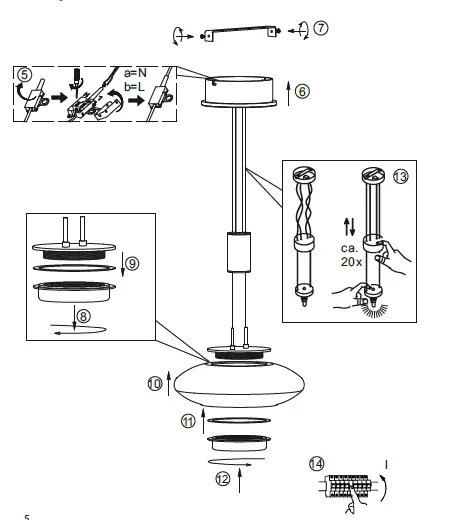 7

5

a=N
b=L

6

13

ca.
20x

9

8

10

11

12

14

I

5